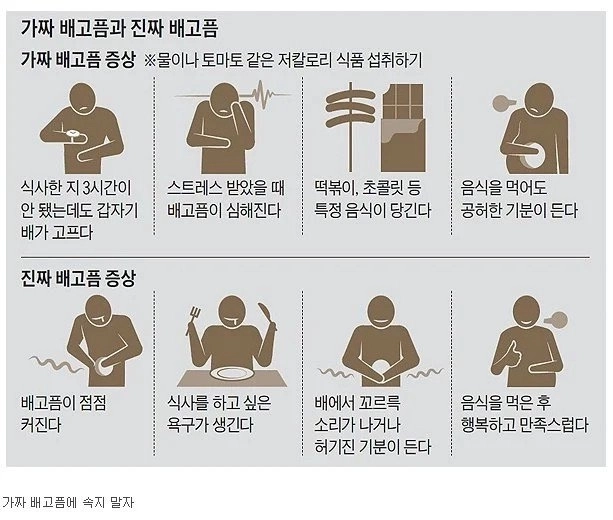 가짜 배고픔과 진짜 배고픔

가짜 배고픔 증상 ※물이나 토마토 같은 저칼로리 식품 섭취하기

식사한 지 3시간이 안 됐는데도 갑자기 배가 고프다

스트레스 받았을 때 배고픔이 심해진다

떡볶이, 초콜릿 등 특정 음식이 당긴다

음식을 먹어도 공허한 기분이 든다

진짜 배고픔 증상

배고픔이 점점 커진다

식사를 하고 싶은 욕구가 생긴다

배에서 꼬르륵 소리가 나거나 허기진 기분이 든다

음식을 먹은 후 행복하고 만족스럽다

가짜 배고픔에 속지 말자