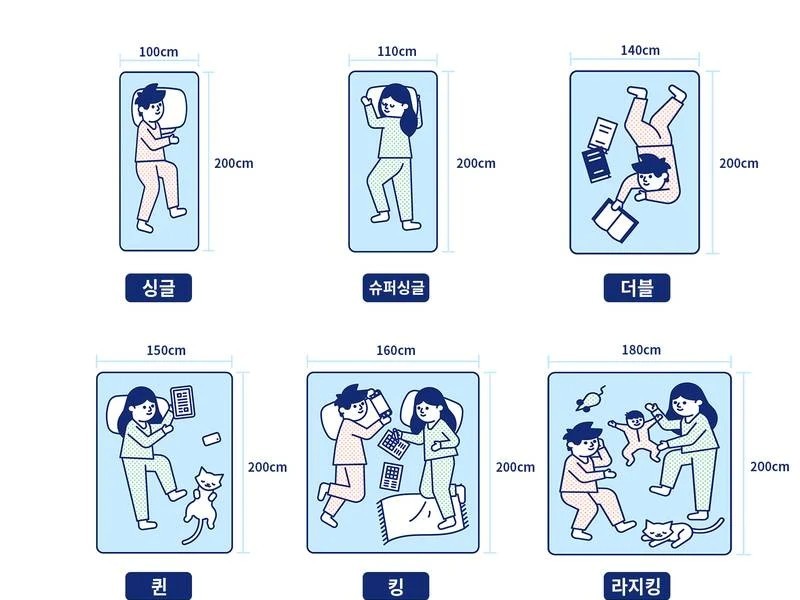 100cm
200cm
싱글

110cm
200cm
슈퍼싱글

140cm
200cm
더블

150cm
200cm
퀸

160cm
200cm
킹

180cm
200cm
라지킹