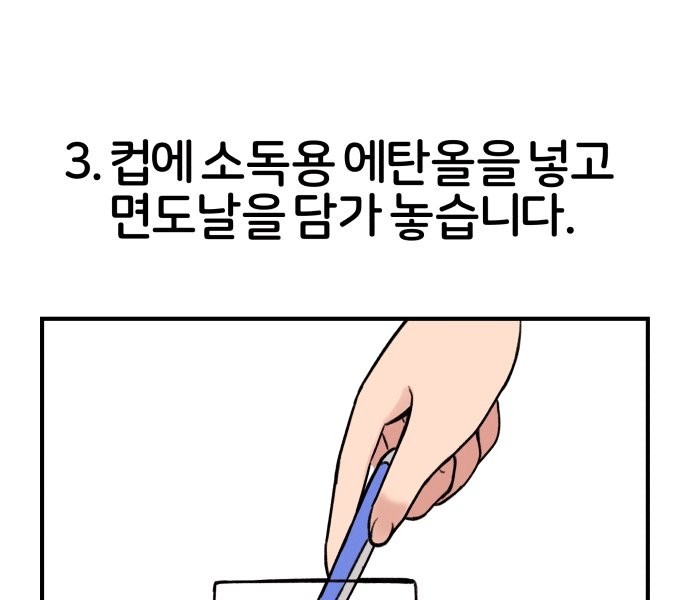 3. 컵에 소독용 에탄올을 넣고
면도날을 담가 놓습니다.