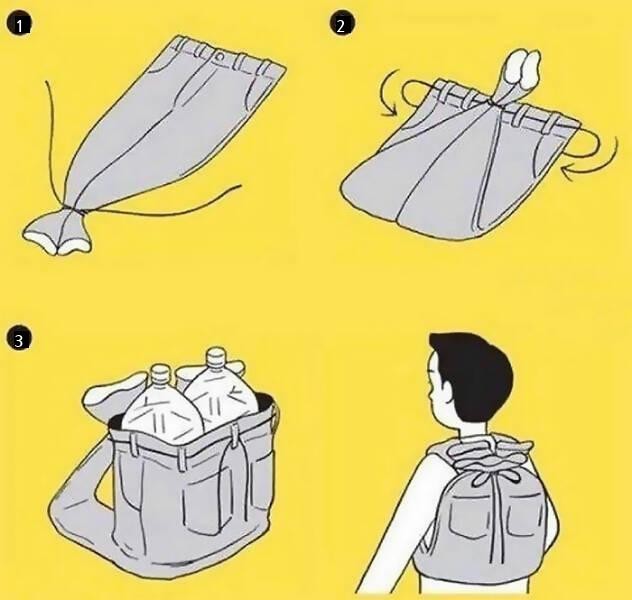 1

2

3